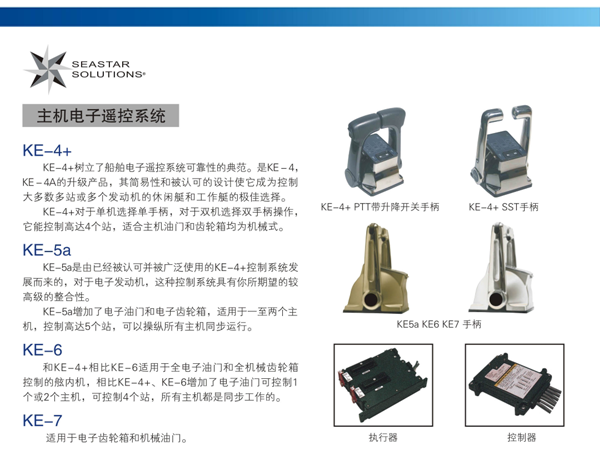 SEASTAR SOLUTIONS®

主机电子遥控系统

KE-4+

KE-4+树立了船舶电子遥控系统可靠性的典范。是KE-4，KE-4A的升级产品，其简易性和被认可的设计使它成为控制大多数多站或多个发动机的休闲艇和工作艇的极佳选择。

KE-4+对于单机选择单手柄，对于双机选择双手柄操作，它能控制高达4个站，适合主机油门和齿轮箱均为机械式。

KE-5a

KE-5a是由已经被认可并被广泛使用的KE-4+控制系统发展而来的，对于电子发动机，这种控制系统具有你所期望的较高级的整合性。

KE-5a增加了电子油门和电子齿轮箱，适用于一至两个主机，控制高达5个站，可以操纵所有主机同步运行。

KE-6

和KE-4+相比KE-6适用于全电子油门和全机械齿轮箱控制的舷内机，相比KE-4+、KE-6增加了电子油门可控制1个或2个主机，可控制4个站，所有主机都是同步工作的。

KE-7

适用于电子齿轮箱和机械油门。

KE-4+ PTT带升降开关手柄

KE-4+ SST手柄

KE5a KE6 KE7 手柄

执行器

控制器