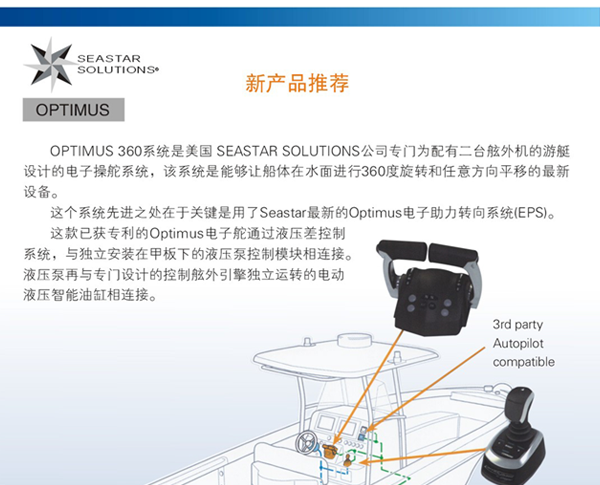 SEASTAR SOLUTIONS®

新产品推荐

OPTIMUS

OPTIMUS 360系统是美国 SEASTAR SOLUTIONS公司专门为配有二台舷外机的游艇设计的电子操舵系统，该系统是能够让船体在水面进行360度旋转和任意方向平移的最新设备。

这个系统先进之处在于关键是用了Seastar最新的Optimus电子助力转向系统(EPS)。

这款已获专利的Optimus电子舵通过液压差控制系统，与独立安装在甲板下的液压泵控制模块相连接。液压泵再与专门设计的控制舷外引擎独立运转的电动液压智能油缸相连接。

3rd party Autopilot compatible